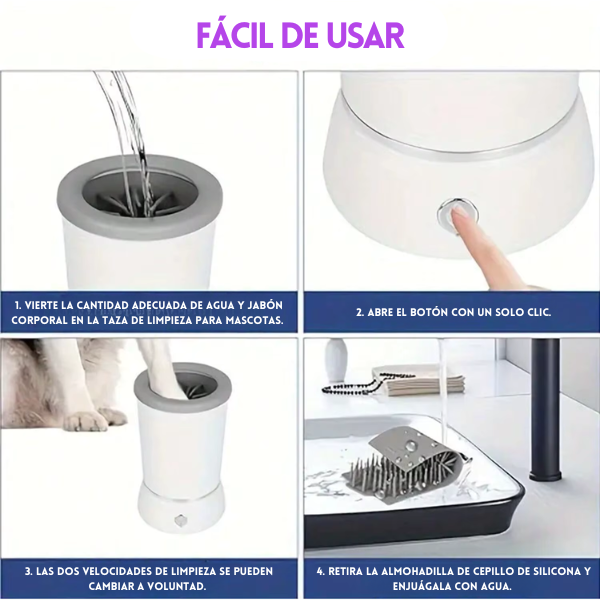 FÁCIL DE USAR

1. VIERTE LA CANTIDAD ADECUADA DE AGUA Y JABÓN CORPORAL EN LA TAZA DE LIMPIEZA PARA MASCOTAS.

2. ABRE EL BOTÓN CON UN SOLO CLIC.

3. LAS DOS VELOCIDADES DE LIMPIEZA SE PUEDEN CAMBIAR A VOLUNTAD.

4. RETIRA LA ALMOHADILLA DE CEPILLO DE SILICONA Y ENJUÁGALA CON AGUA.