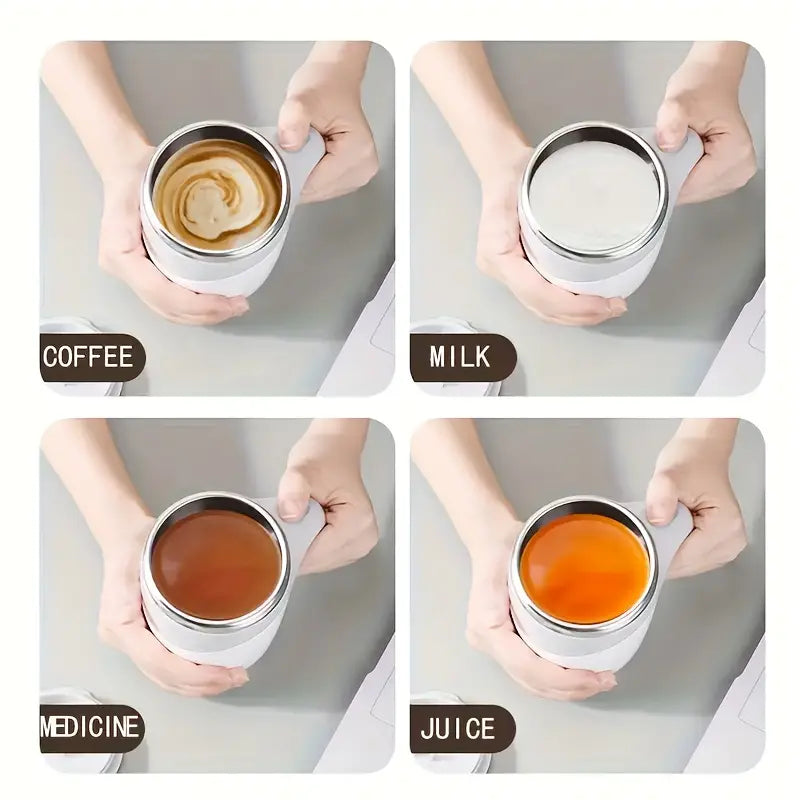 COFFEE

MILK

MEDICINE

JUICE